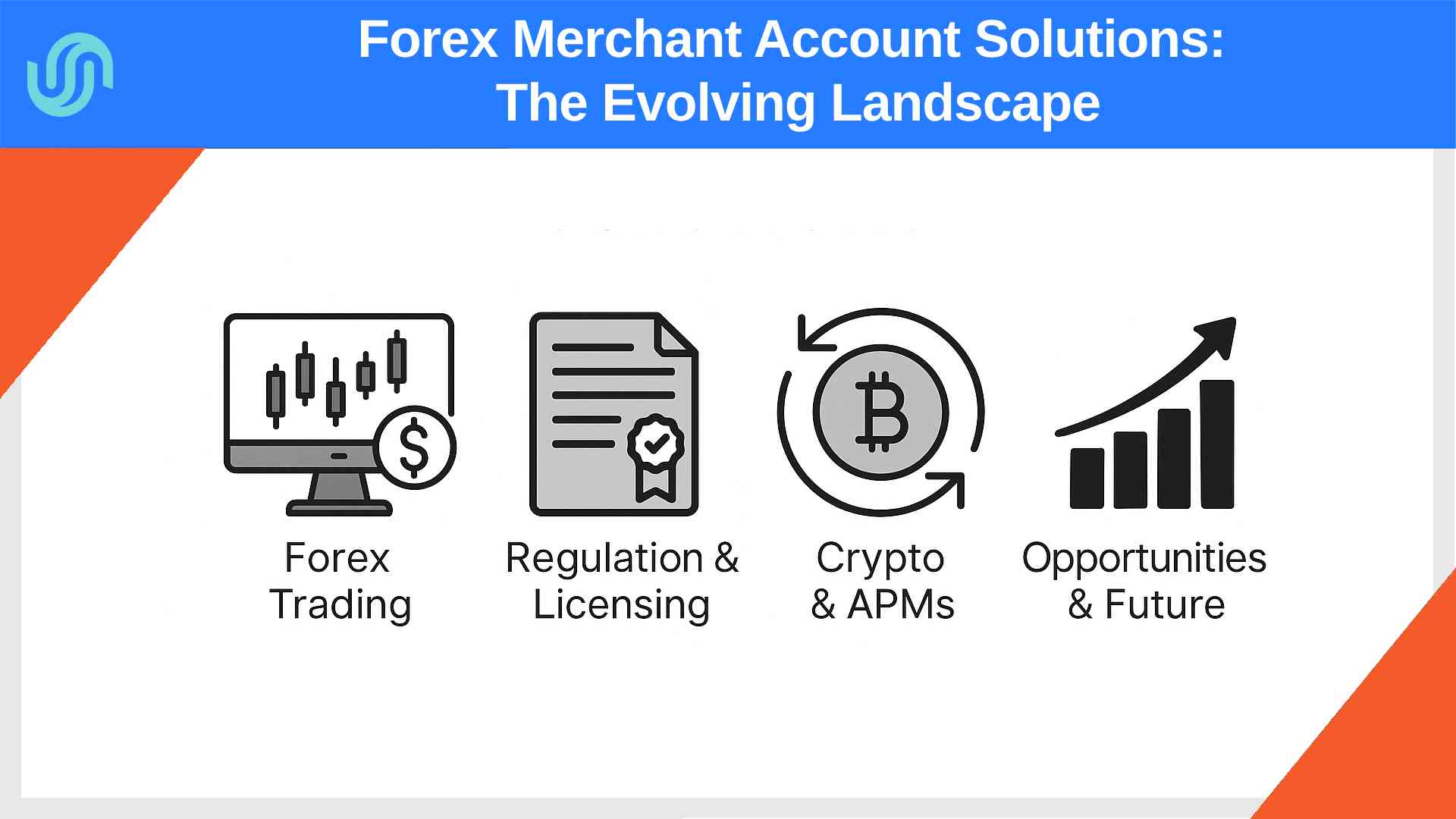 Forex Merchant Account Solutions:
The Evolving Landscape

Forex Trading

Regulation & Licensing

Crypto & APMs

Opportunities & Future